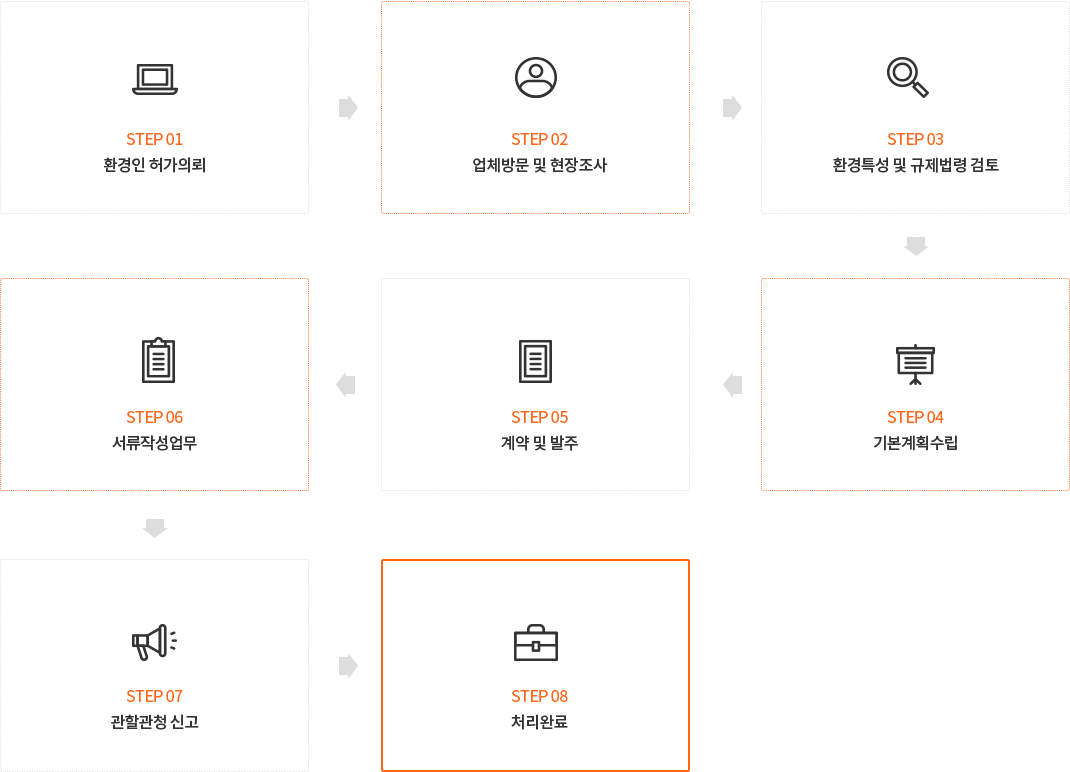 STEP 01
환경인 허가의뢰

STEP 02
업체방문 및 현장조사

STEP 03
환경특성 및 규제법령 검토

STEP 04
기본계획수립

STEP 05
계약 및 발주

STEP 06
서류작성업무

STEP 07
관할관청 신고

STEP 08
처리완료